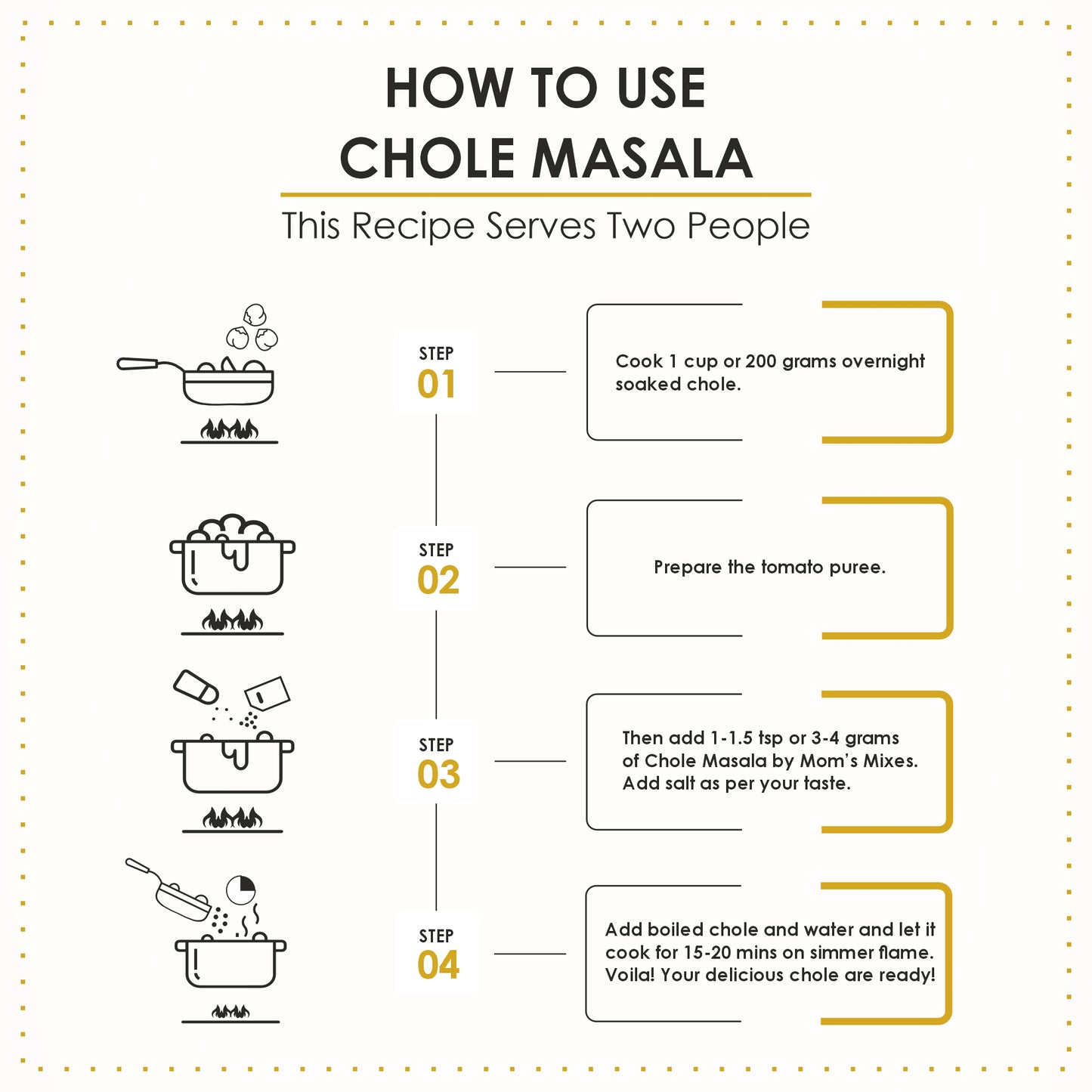 HOW TO USE
CHOLE MASALA

This Recipe Serves Two People

STEP
01

Cook 1 cup or 200 grams overnight soaked chole.

STEP
02

Prepare the tomato puree.

STEP
03

Then add 1-1.5 tsp or 3-4 grams of Chole Masala by Mom's Mixes. Add salt as per your taste.

STEP
04

Add boiled chole and water and let it cook for 15-20 mins on simmer flame. Voila! Your delicious chole are ready!