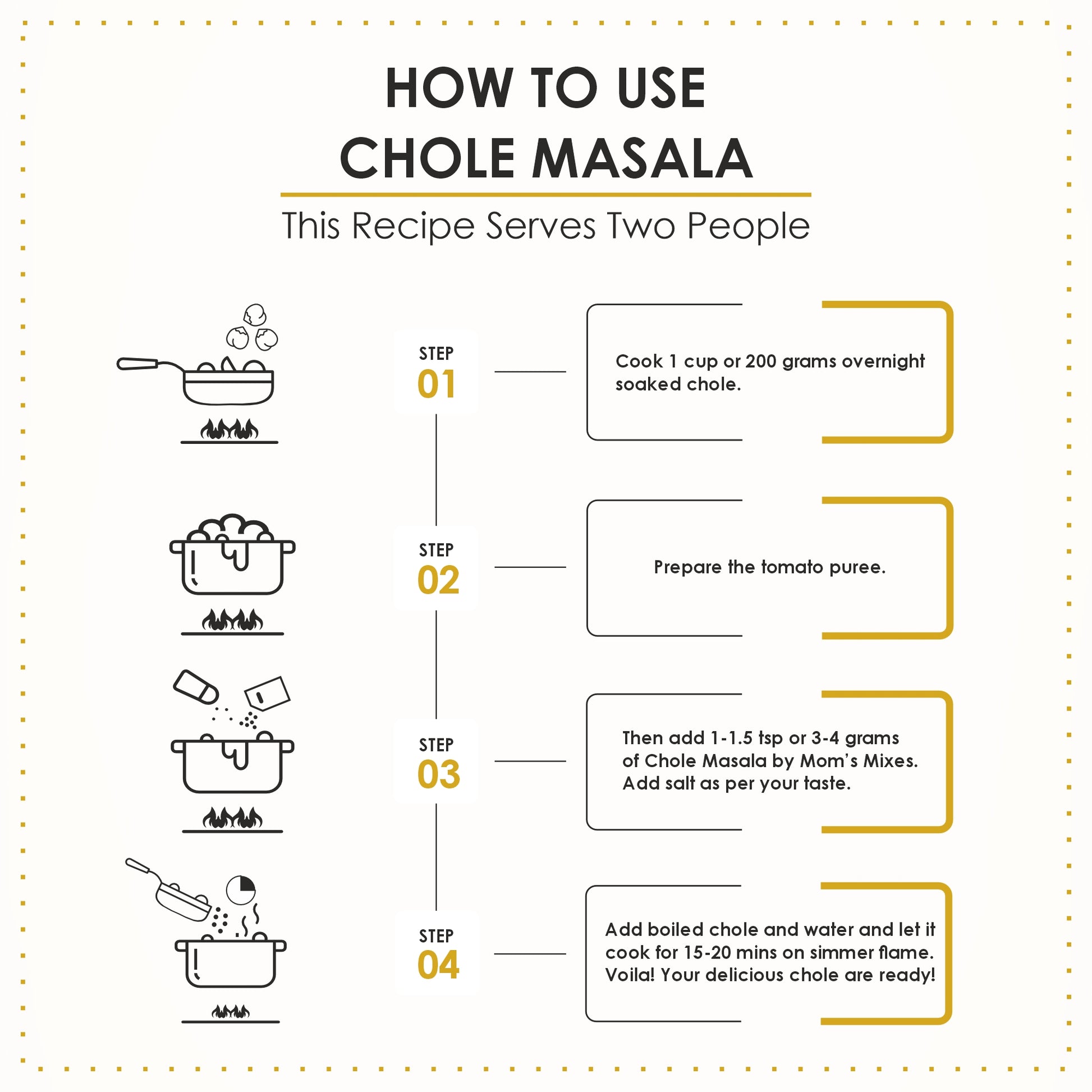 HOW TO USE
CHOLE MASALA

This Recipe Serves Two People

STEP
01

Cook 1 cup or 200 grams overnight soaked chole.

STEP
02

Prepare the tomato puree.

STEP
03

Then add 1-1.5 tsp or 3-4 grams of Chole Masala by Mom's Mixes. Add salt as per your taste.

STEP
04

Add boiled chole and water and let it cook for 15-20 mins on simmer flame. Voila! Your delicious chole are ready!