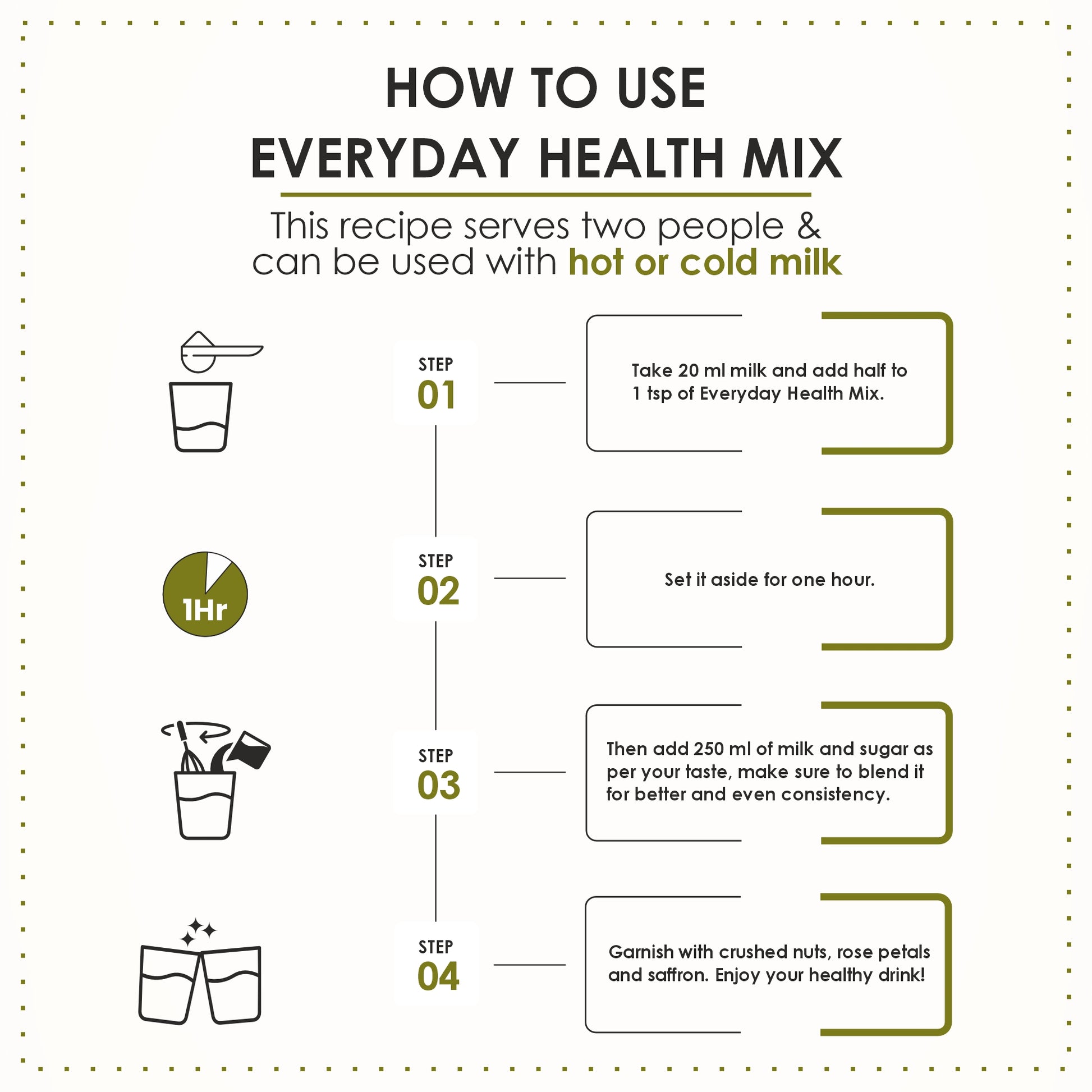 HOW TO USE
EVERYDAY HEALTH MIX

This recipe serves two people & can be used with hot or cold milk

STEP
01

Take 20 ml milk and add half to 1 tsp of Everyday Health Mix.

1Hr

STEP
02

Set it aside for one hour.

STEP
03

Then add 250 ml of milk and sugar as per your taste, make sure to blend it for better and even consistency.

STEP
04

Garnish with crushed nuts, rose petals and saffron. Enjoy your healthy drink!