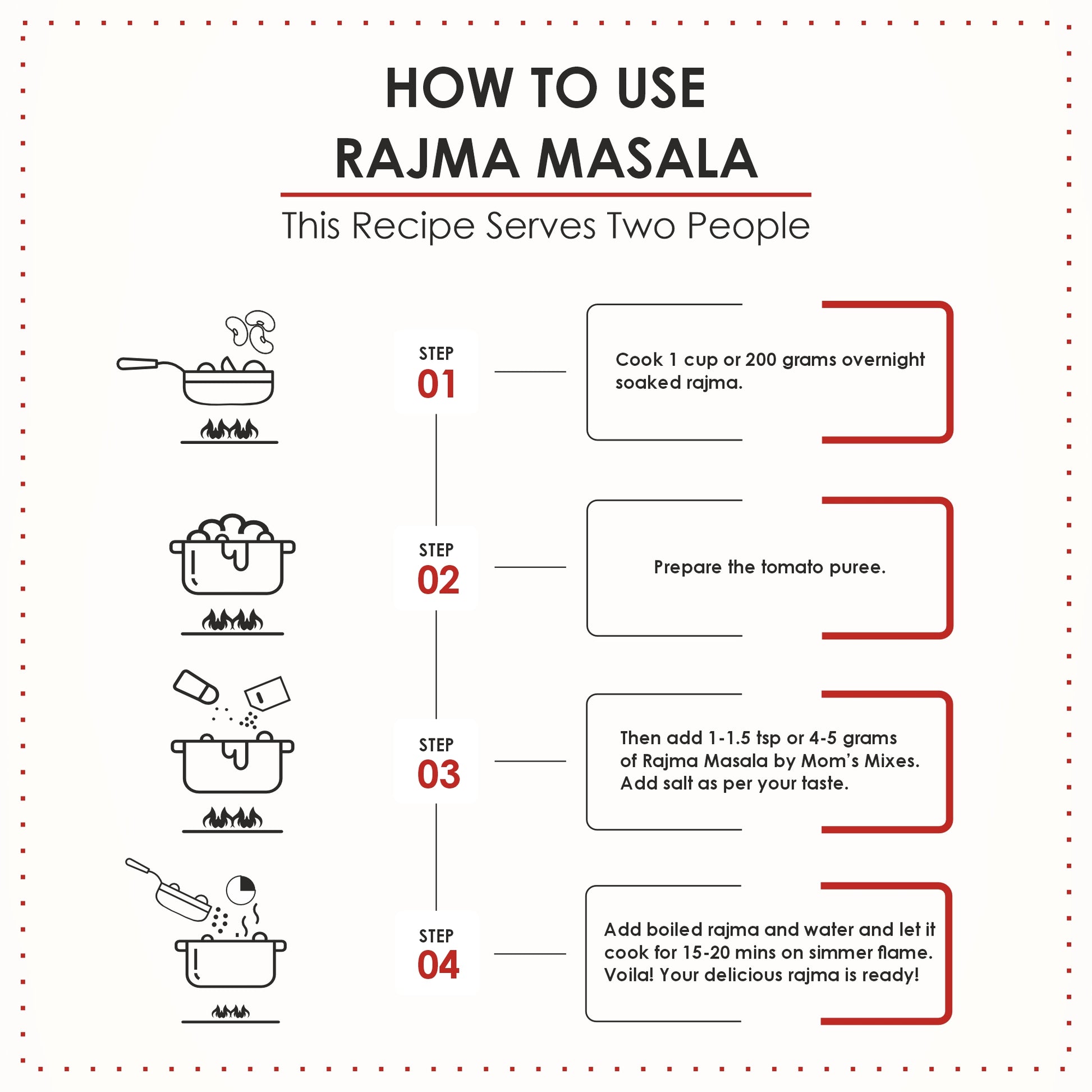 HOW TO USE
RAJMA MASALA

This Recipe Serves Two People

STEP
01

Cook 1 cup or 200 grams overnight soaked rajma.

STEP
02

Prepare the tomato puree.

STEP
03

Then add 1-1.5 tsp or 4-5 grams of Rajma Masala by Mom's Mixes. Add salt as per your taste.

STEP
04

Add boiled rajma and water and let it cook for 15-20 mins on simmer flame. Voila! Your delicious rajma is ready!